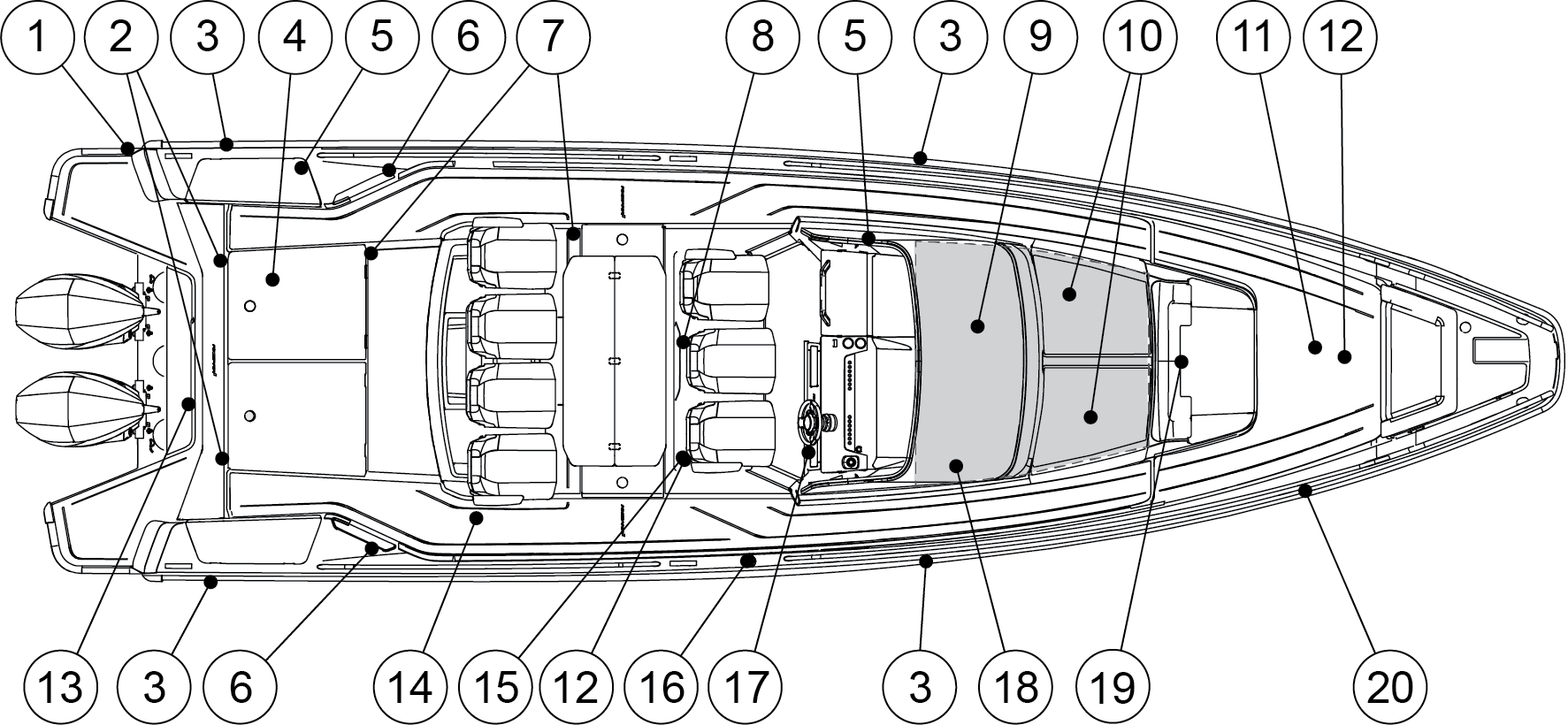 1 2 3 4 5 6 7 8 5 3 9 10 11 12

13 3 6 14 15 12 16 17 3 18 19 20